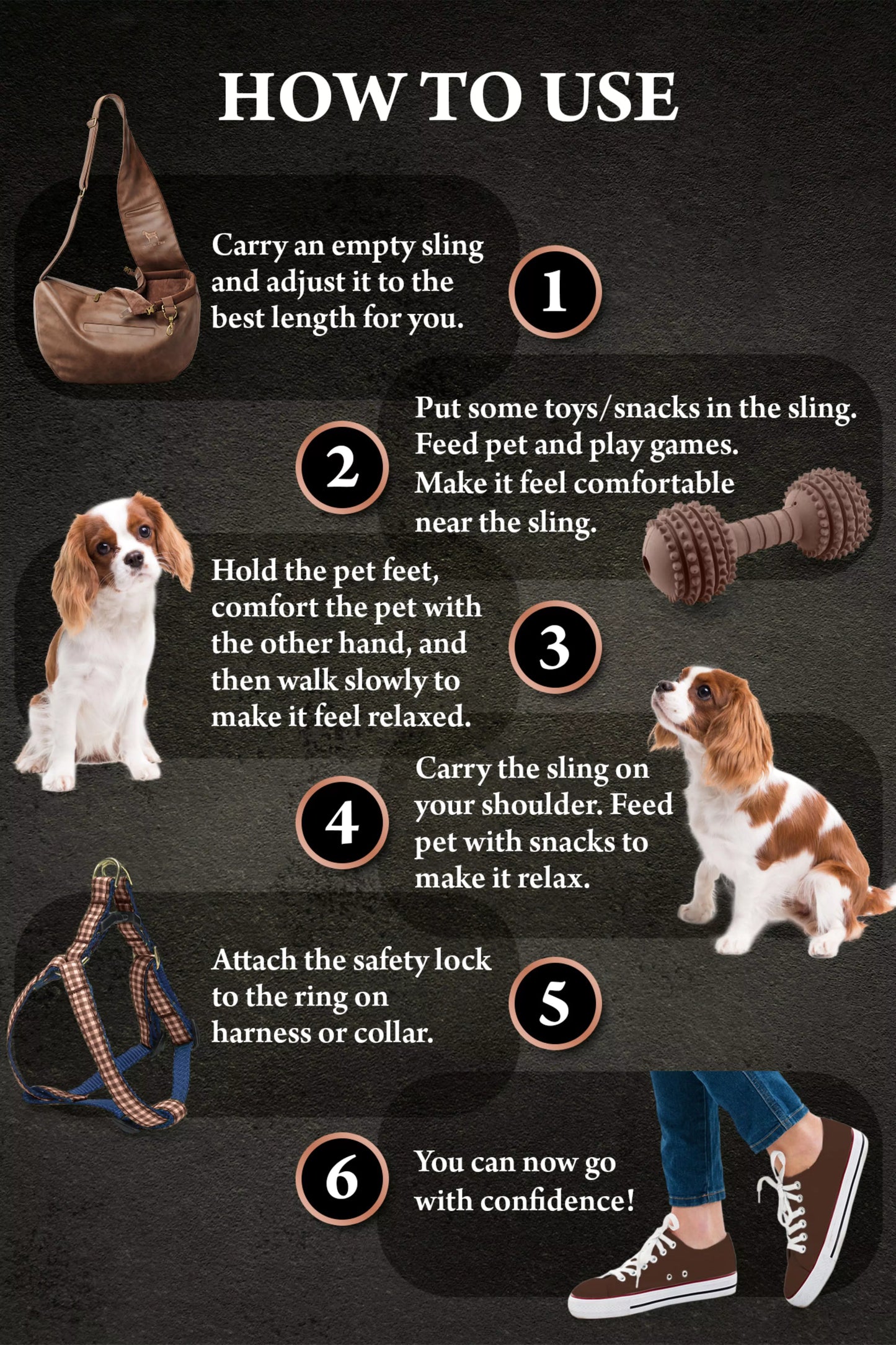 HOW TO USE

Carry an empty sling and adjust it to the best length for you.

1

2

Put some toys/snacks in the sling. Feed pet and play games. Make it feel comfortable near the sling.

Hold the pet feet, comfort the pet with the other hand, and then walk slowly to make it feel relaxed.

3

4

Carry the sling on your shoulder. Feed pet with snacks to make it relax.

Attach the safety lock to the ring on harness or collar.

5

6

You can now go with confidence!