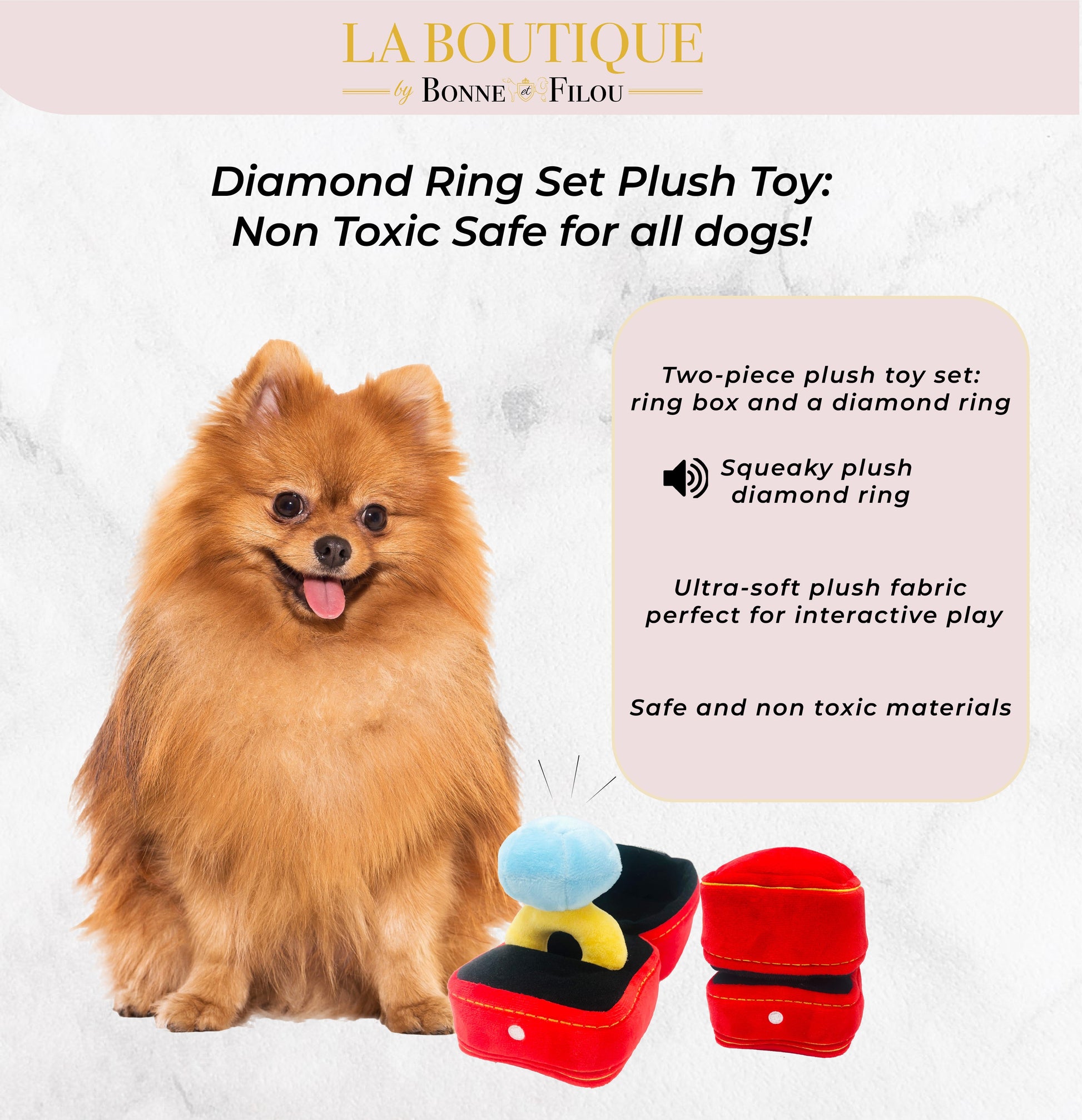 LA BOUTIQUE
by BONNE et FILOU

Diamond Ring Set Plush Toy: Non Toxic Safe for all dogs!

Two-piece plush toy set: ring box and a diamond ring

Squeaky plush diamond ring

Ultra-soft plush fabric perfect for interactive play

Safe and non toxic materials