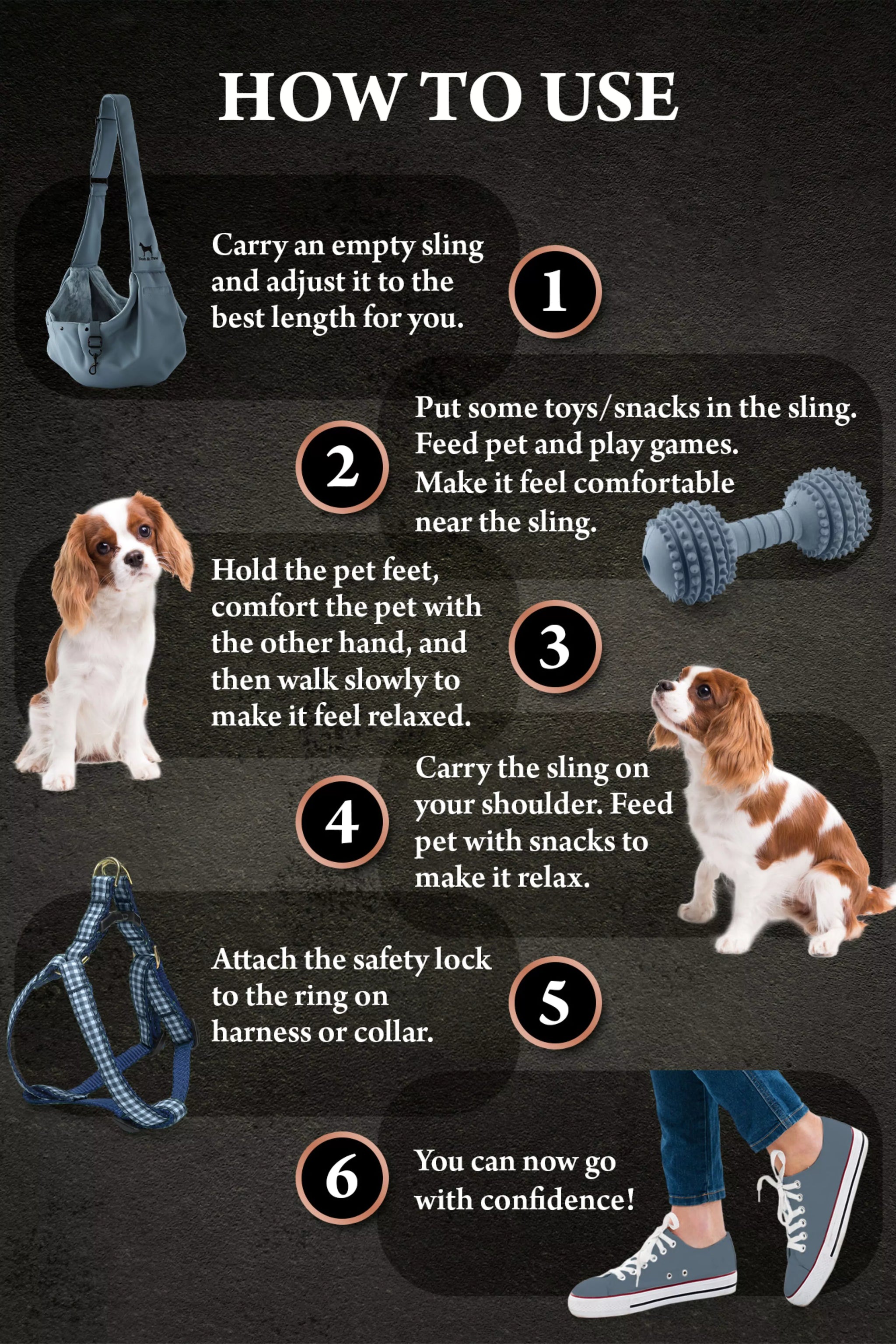 HOW TO USE

Carry an empty sling and adjust it to the best length for you.

1

2

Put some toys/snacks in the sling. Feed pet and play games. Make it feel comfortable near the sling.

Hold the pet feet, comfort the pet with the other hand, and then walk slowly to make it feel relaxed.

3

4

Carry the sling on your shoulder. Feed pet with snacks to make it relax.

Attach the safety lock to the ring on harness or collar.

5

6

You can now go with confidence!