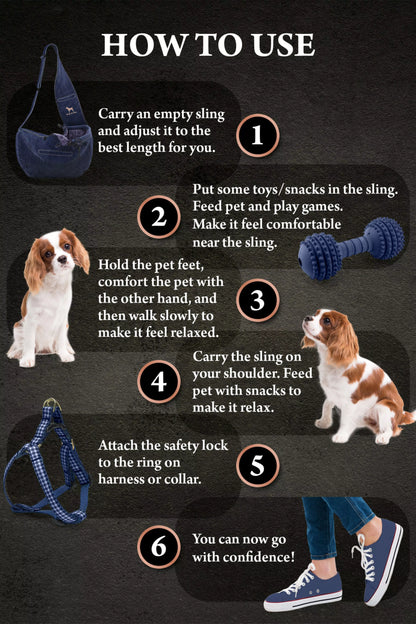 HOW TO USE

Carry an empty sling and adjust it to the best length for you.

1

2

Put some toys/snacks in the sling. Feed pet and play games. Make it feel comfortable near the sling.

Hold the pet feet, comfort the pet with the other hand, and then walk slowly to make it feel relaxed.

3

4

Carry the sling on your shoulder. Feed pet with snacks to make it relax.

Attach the safety lock to the ring on harness or collar.

5

6

You can now go with confidence!