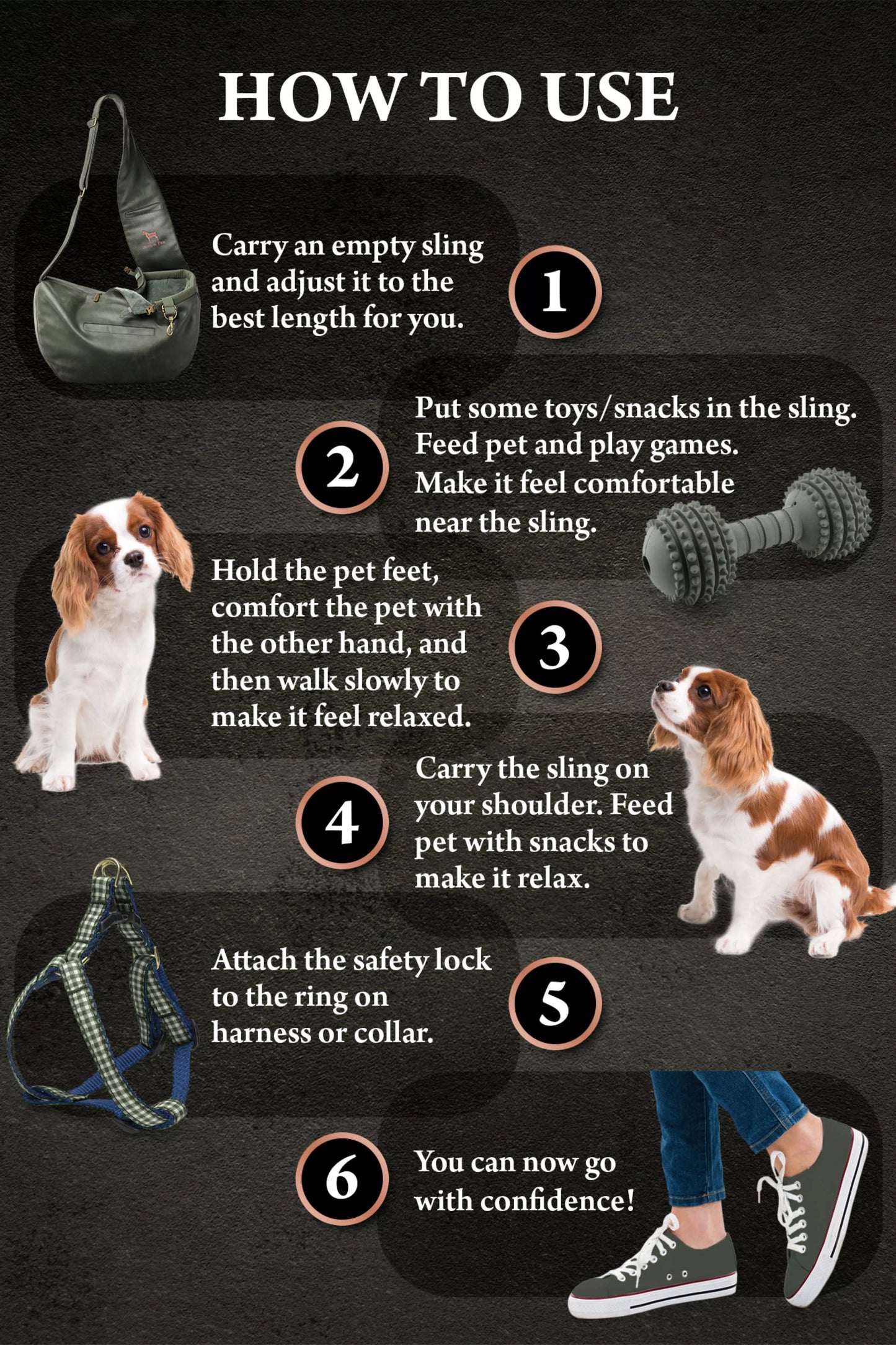 HOW TO USE

Carry an empty sling and adjust it to the best length for you.

1

2

Put some toys/snacks in the sling. Feed pet and play games. Make it feel comfortable near the sling.

Hold the pet feet, comfort the pet with the other hand, and then walk slowly to make it feel relaxed.

3

4

Carry the sling on your shoulder. Feed pet with snacks to make it relax.

Attach the safety lock to the ring on harness or collar.

5

6

You can now go with confidence!