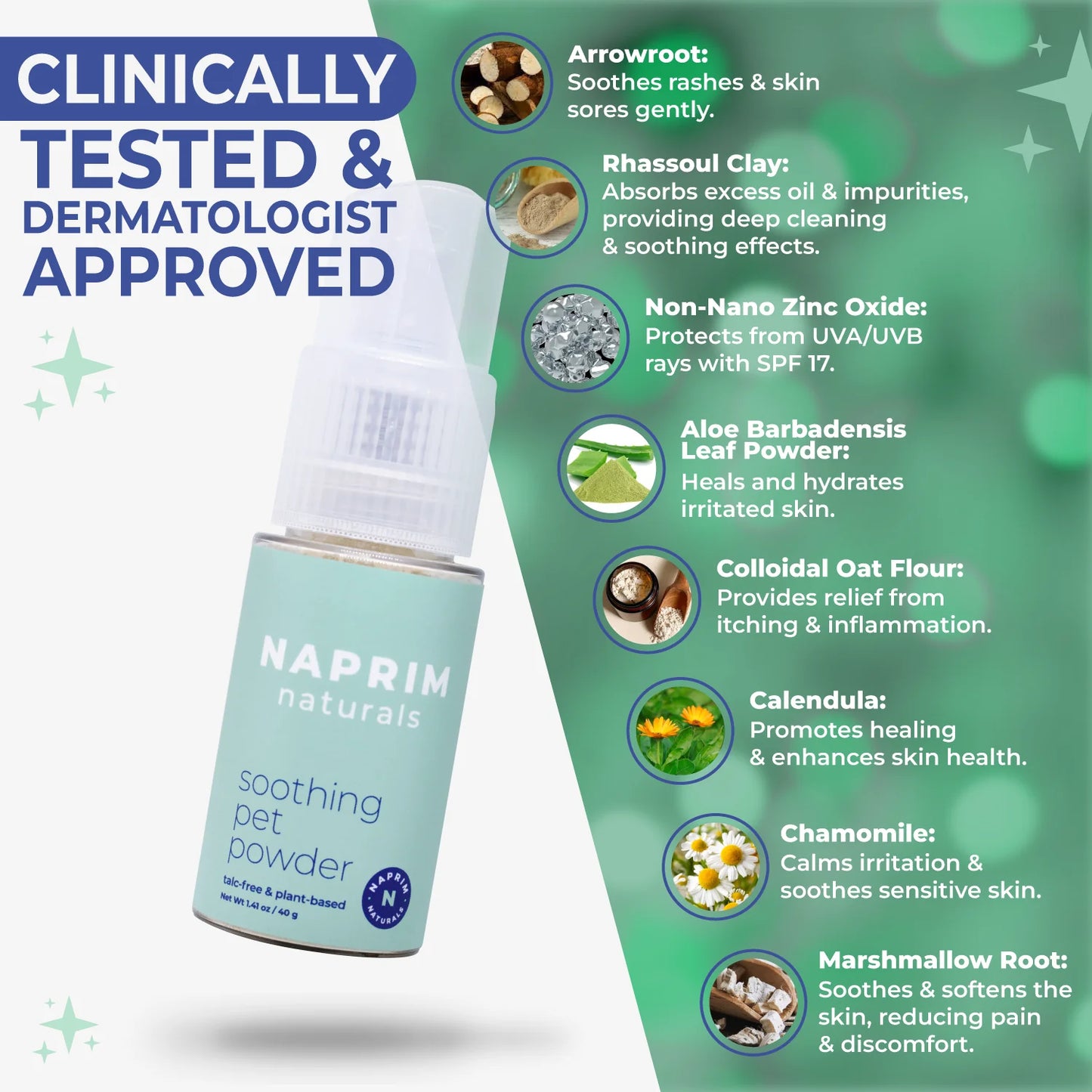 CLINICALLY TESTED & DERMATOLOGIST APPROVED

NAPRIM naturals

soothing pet powder

talc-free & plant-based
Net Wt 1.41 oz / 40 g

NAPRIM N NATURALS

Arrowroot:
Soothes rashes & skin sores gently.

Rhassoul Clay:
Absorbs excess oil & impurities, providing deep cleaning & soothing effects.

Non-Nano Zinc Oxide:
Protects from UVA/UVB rays with SPF 17.

Aloe Barbadensis Leaf Powder:
Heals and hydrates irritated skin.

Colloidal Oat Flour:
Provides relief from itching & inflammation.

Calendula:
Promotes healing & enhances skin health.

Chamomile:
Calms irritation & soothes sensitive skin.

Marshmallow Root:
Soothes & softens the skin, reducing pain & discomfort.